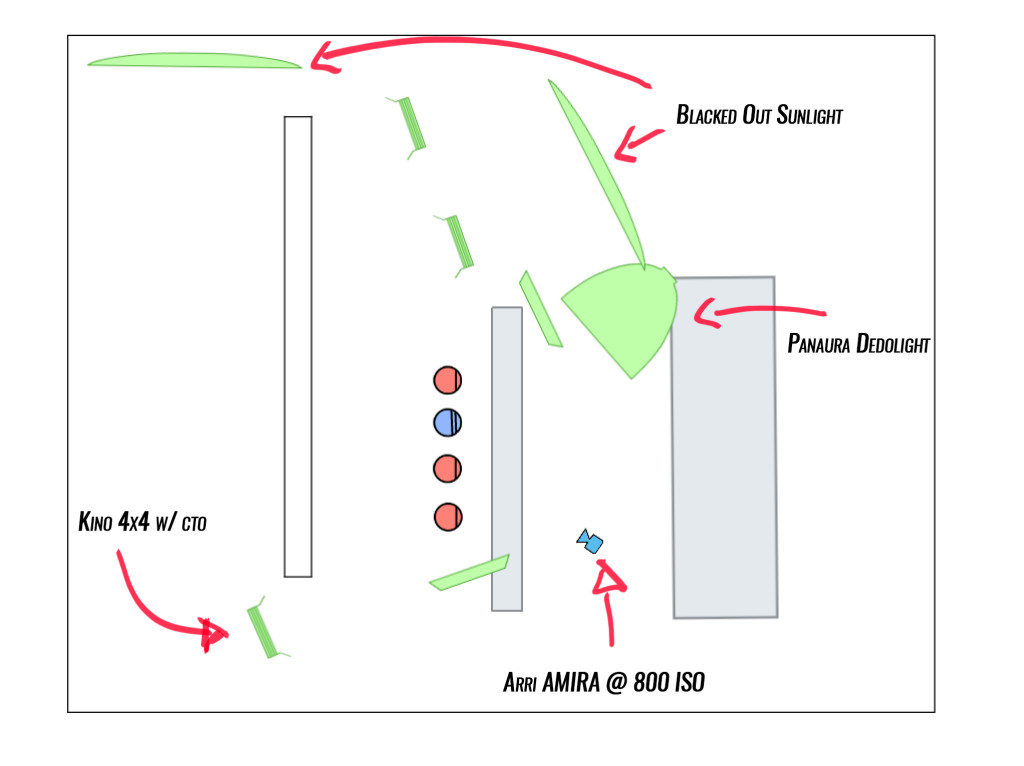 Blacked Out Sunlight

Panaura Dedolight

Kino 4x4 w/ cto

Arri AMIRA @ 800 ISO