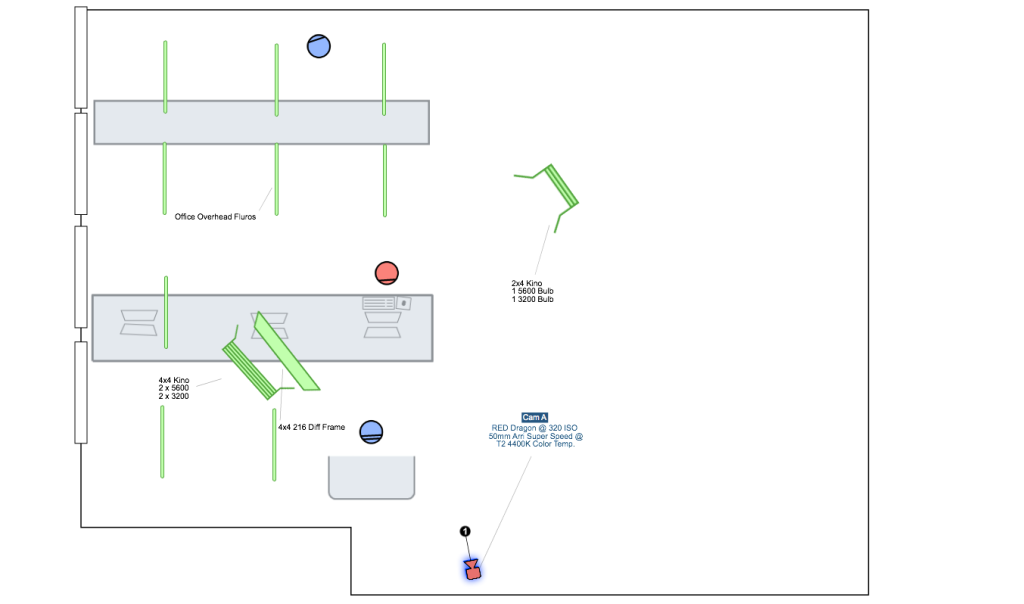 Office Overhead Fluros

2x4 Kino
1 5600 Bulb
1 3200 Bulb

4x4 Kino
2 x 5600
2 x 3200

4x4 216 Diff Frame

Cam A
RED Dragon @ 320 ISO
50mm Arri Super Speed @
T2 4400K Color Temp.

1